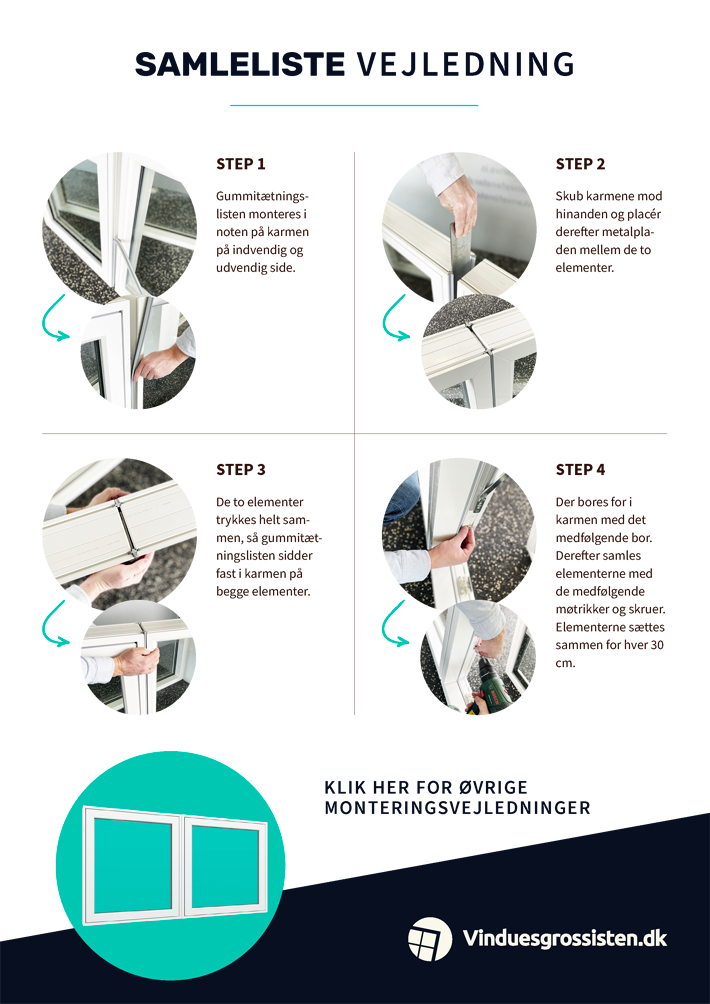 SAMLELISTE VEJLEDNING

STEP 1

Gummitætningslisten monteres i noten på karmen på indvendig og udvendig side.

STEP 2

Skub karmene mod hinanden og placér derefter metalpladen mellem de to elementer.

STEP 3

De to elementer trykkes helt sammen, så gummitætningslisten sidder fast i karmen på begge elementer.

STEP 4

Der bores for i karmen med det medfølgende bor. Derefter samles elementerne med de medfølgende møtrikker og skruer. Elementerne sættes sammen for hver 30 cm.

KLIK HER FOR ØVRIGE MONTERINGSVEJLEDNINGER

Vinduesgrossisten.dk